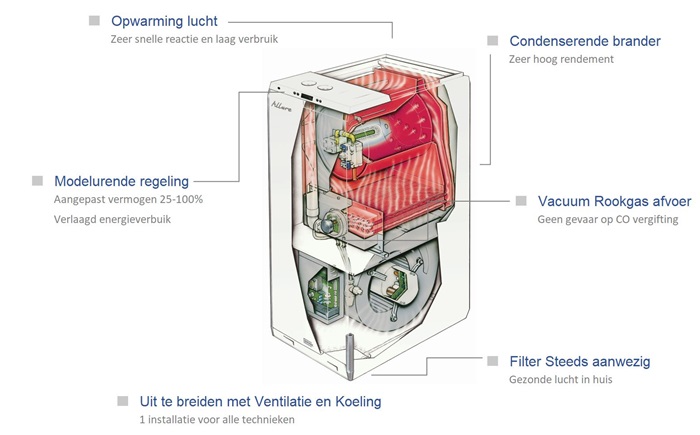 Opwarming lucht
Zeer snelle reactie en laag verbruik

Condenserende brander
Zeer hoog rendement

Allure

Modelurende regeling
Aangepast vermogen 25-100%
Verlaagd energieverbuik

Vacuum Rookgas afvoer
Geen gevaar op CO vergifting

Filter Steeds aanwezig
Gezonde lucht in huis

Uit te breiden met Ventilatie en Koeling
1 installatie voor alle technieken